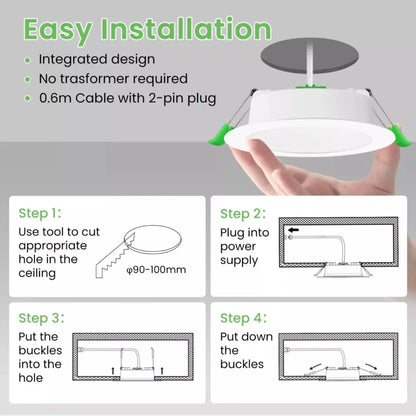 Easy Installation

• Integrated design
• No trasformer required
• 0.6m Cable with 2-pin plug

Step 1:
Use tool to cut appropriate hole in the ceiling
φ90-100mm

Step 2:
Plug into power supply

Step 3:
Put the buckles into the hole

Step 4:
Put down the buckles