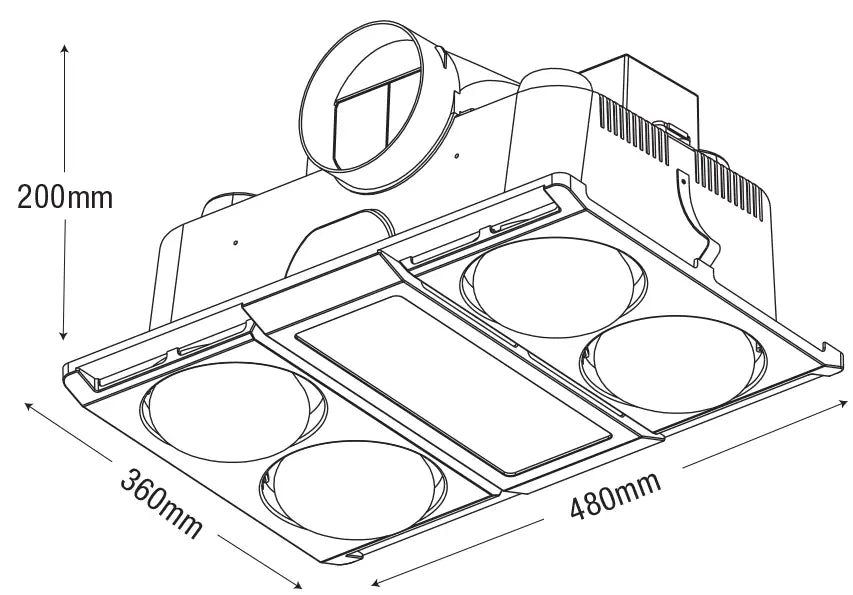 200mm

360mm

480mm